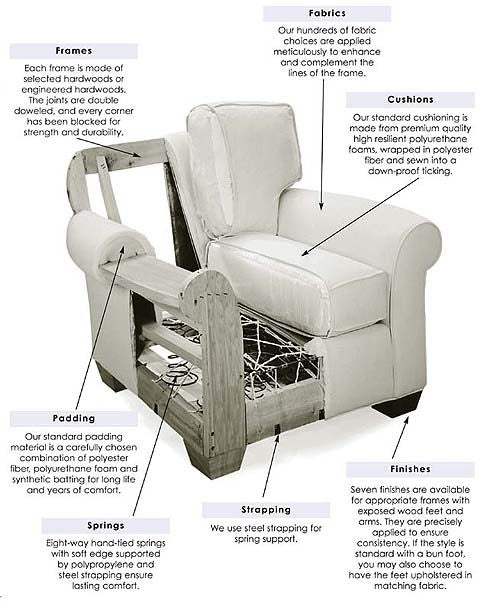 Frames

Each frame is made of selected hardwoods or engineered hardwoods. The joints are double doweled, and every corner has been blocked for strength and durability.

Fabrics

Our hundreds of fabric choices are applied meticulously to enhance and complement the lines of the frame.

Cushions

Our standard cushioning is made from premium quality high resilient polyurethane foams, wrapped in polyester fiber and sewn into a down-proof ticking.

Padding

Our standard padding material is a carefully chosen combination of polyester fiber, polyurethane foam and synthetic batting for long life and years of comfort.

Springs

Eight-way hand-tied springs with soft edge supported by polypropylene and steel strapping ensure lasting comfort.

Strapping

We use steel strapping for spring support.

Finishes

Seven finishes are available for appropriate frames with exposed wood feet and arms. They are precisely applied to ensure consistency. If the style is standard with a bun foot, you may also choose to have the feet upholstered in matching fabric.